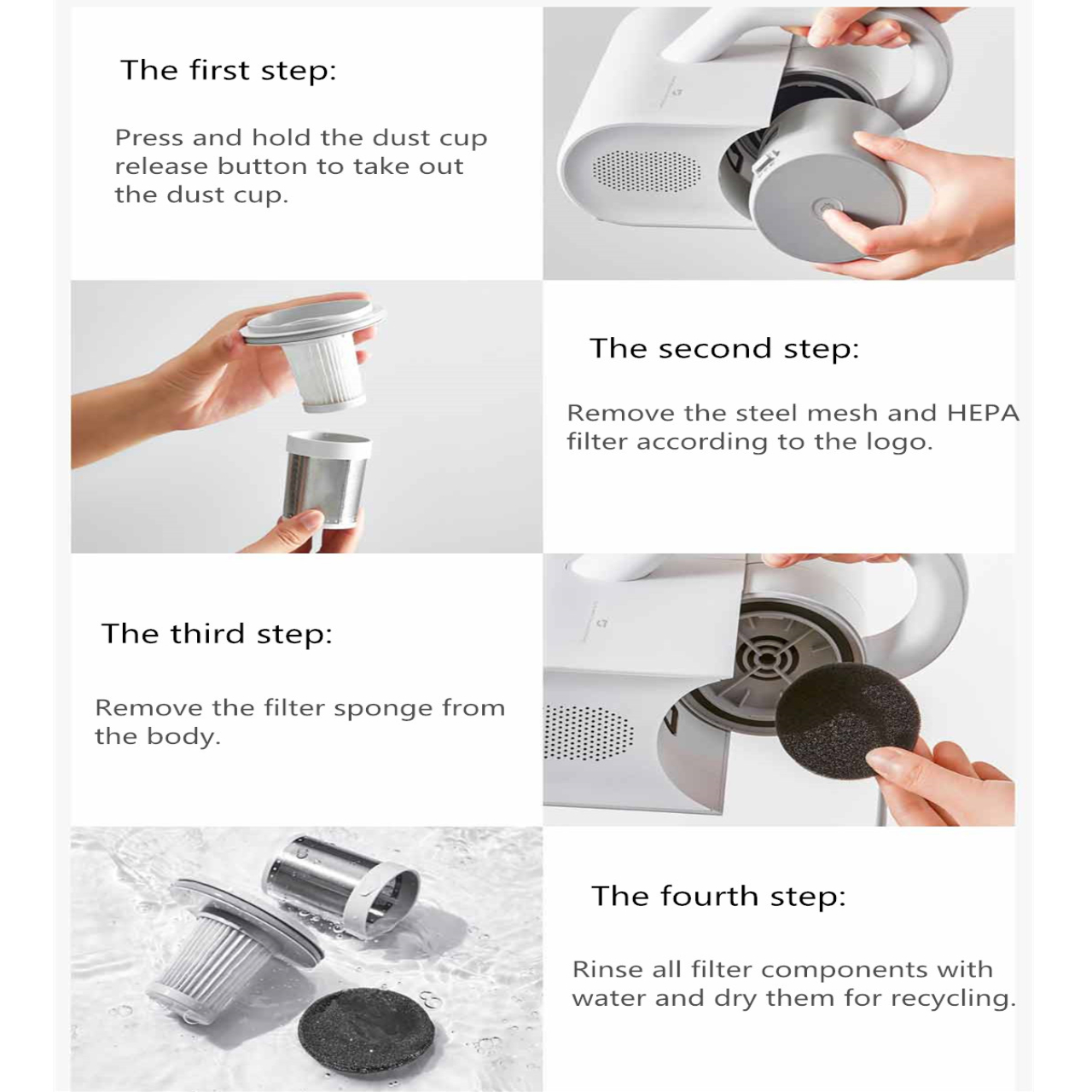 The first step:

Press and hold the dust cup release button to take out the dust cup.

The second step:

Remove the steel mesh and HEPA filter according to the logo.

The third step:

Remove the filter sponge from the body.

The fourth step:

Rinse all filter components with water and dry them for recycling.