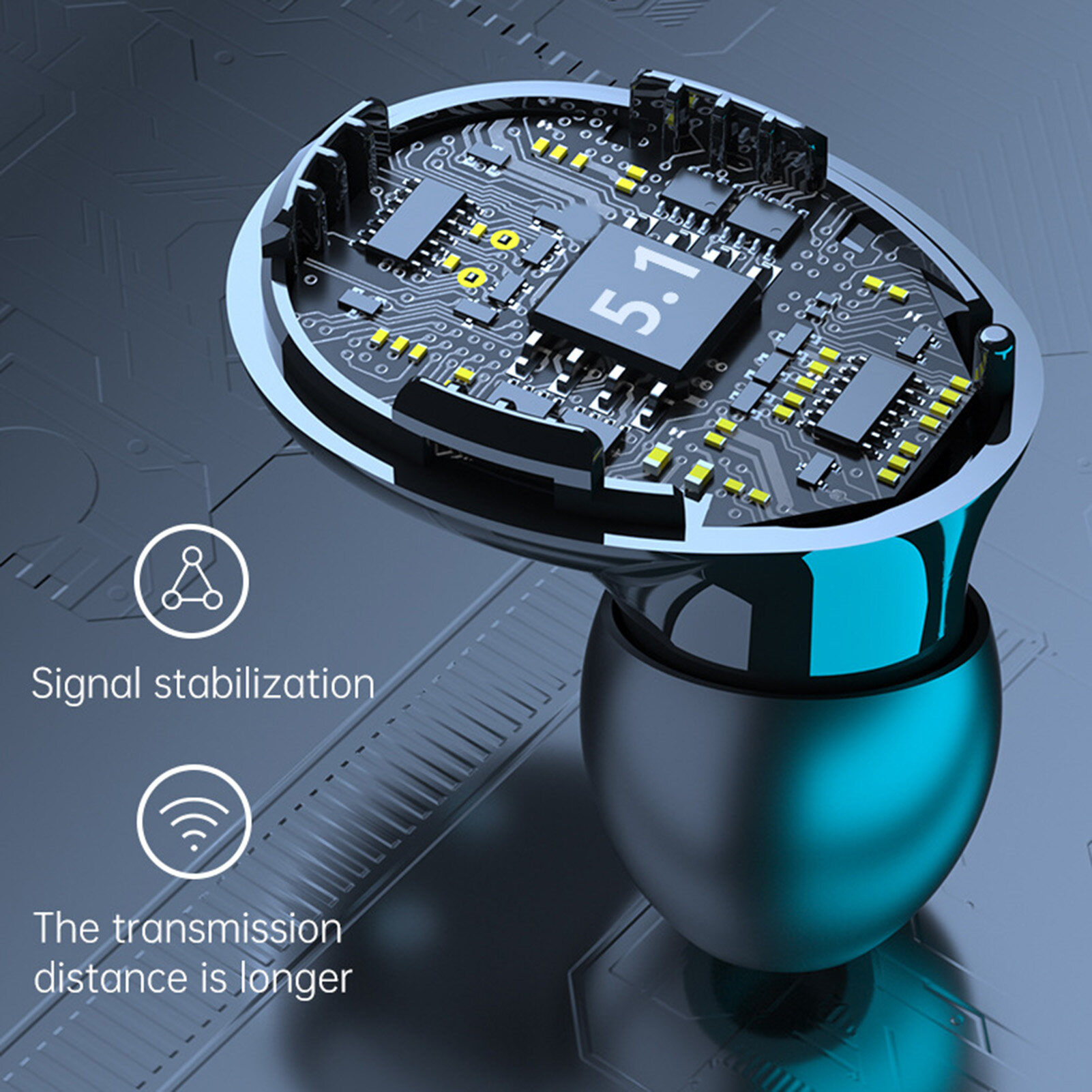 5.1

Signal stabilization

The transmission distance is longer