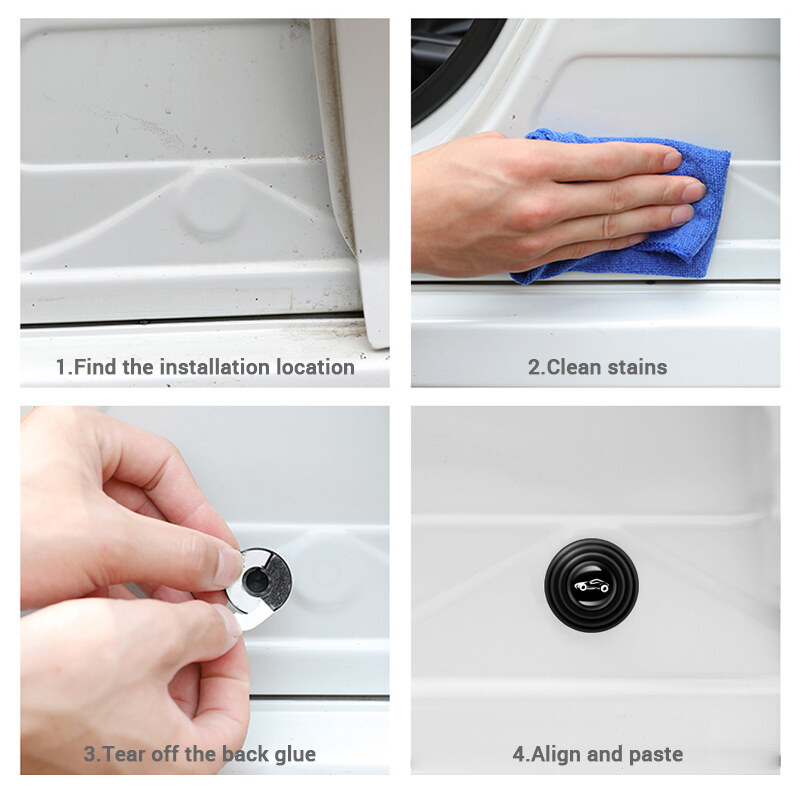 1.Find the installation location

2.Clean stains

3.Tear off the back glue

4.Align and paste