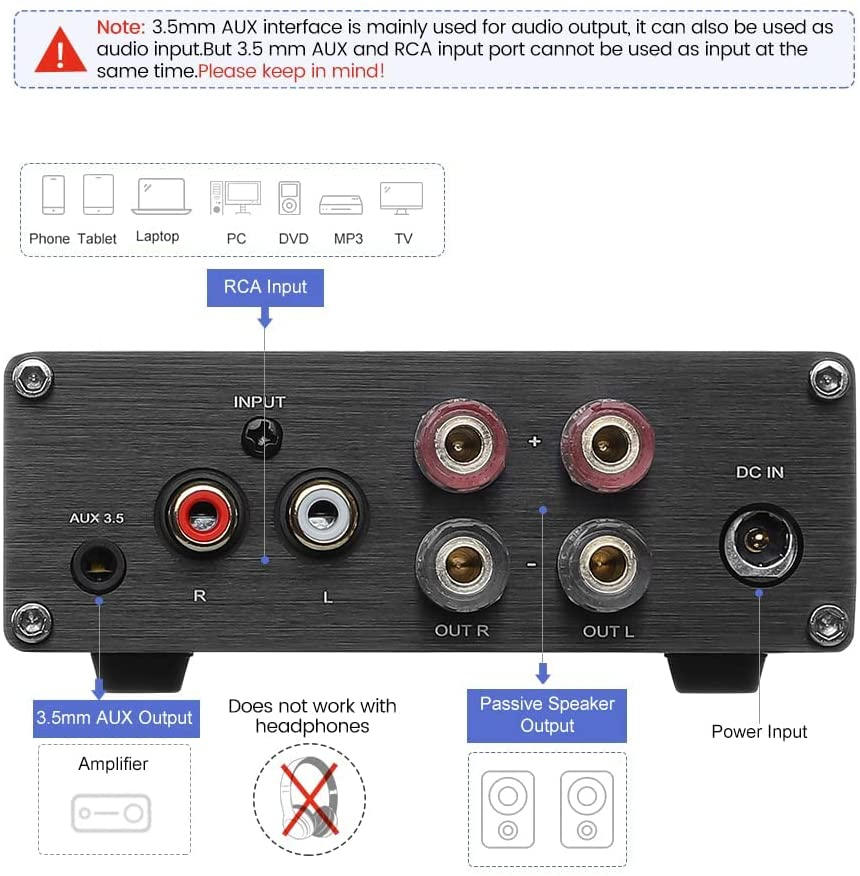 Note: 3.5mm AUX interface is mainly used for audio output, it can also be used as audio input.But 3.5 mm AUX and RCA input port cannot be used as input at the same time.Please keep in mind!

Phone Tablet Laptop PC DVD MP3 TV

RCA Input

INPUT

AUX 3.5

R

L

+

-

OUT R

OUT L

DC IN

3.5mm AUX Output

Amplifier

Does not work with headphones

Passive Speaker Output

Power Input