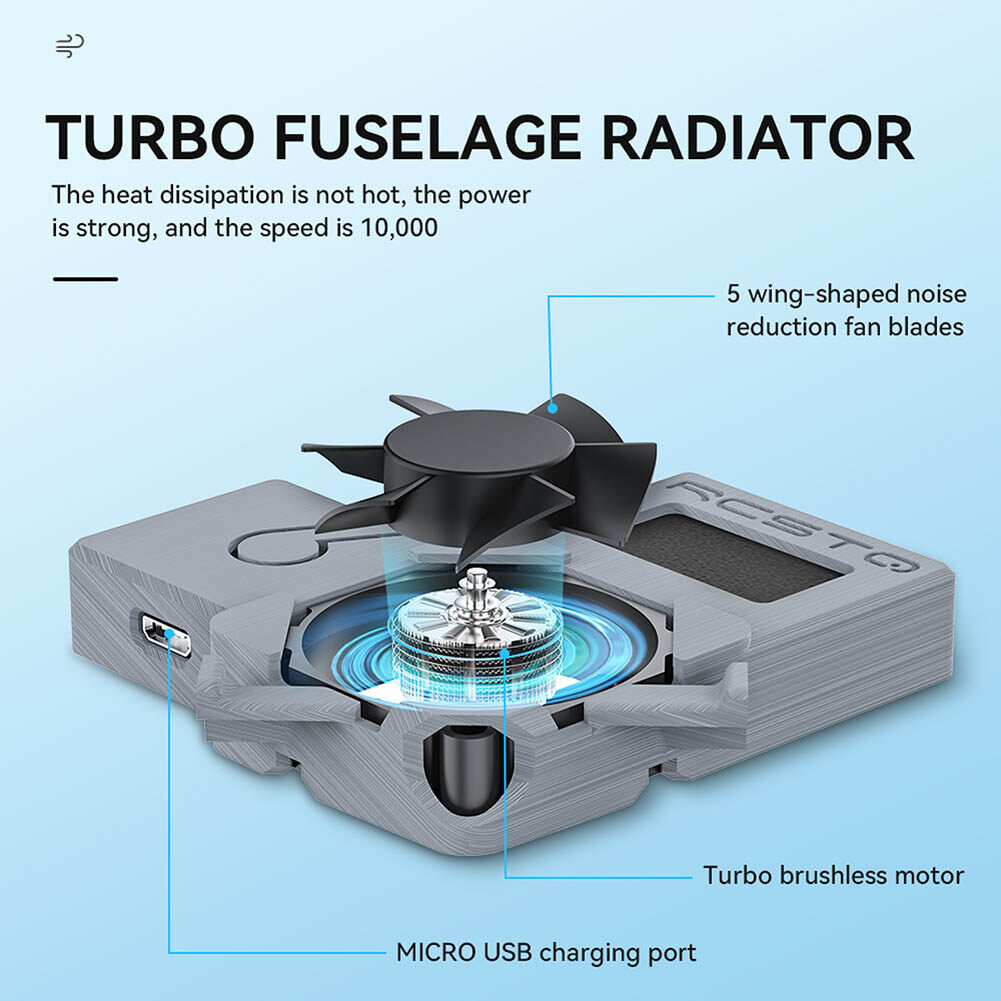 TURBO FUSELAGE RADIATOR

The heat dissipation is not hot, the power is strong, and the speed is 10,000

5 wing-shaped noise reduction fan blades

RCSTQ

Turbo brushless motor

MICRO USB charging port