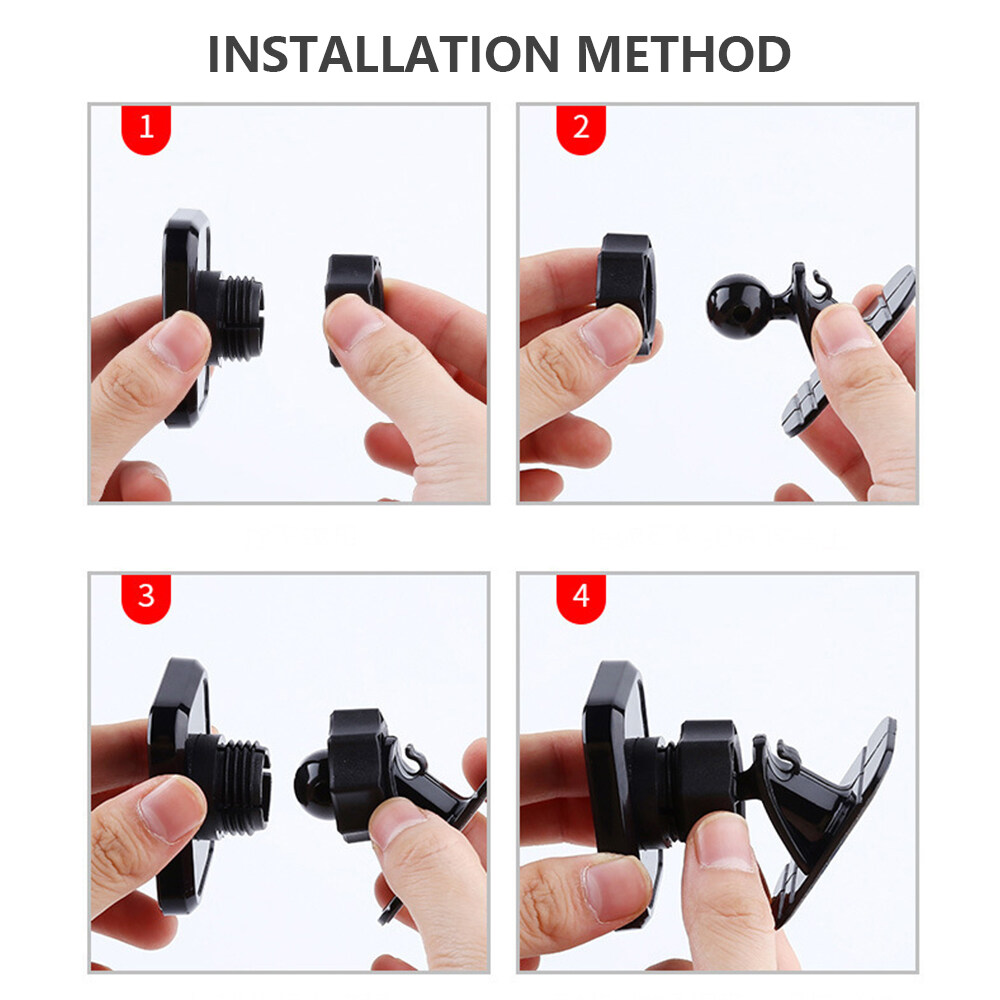 INSTALLATION METHOD

1

2

3

4