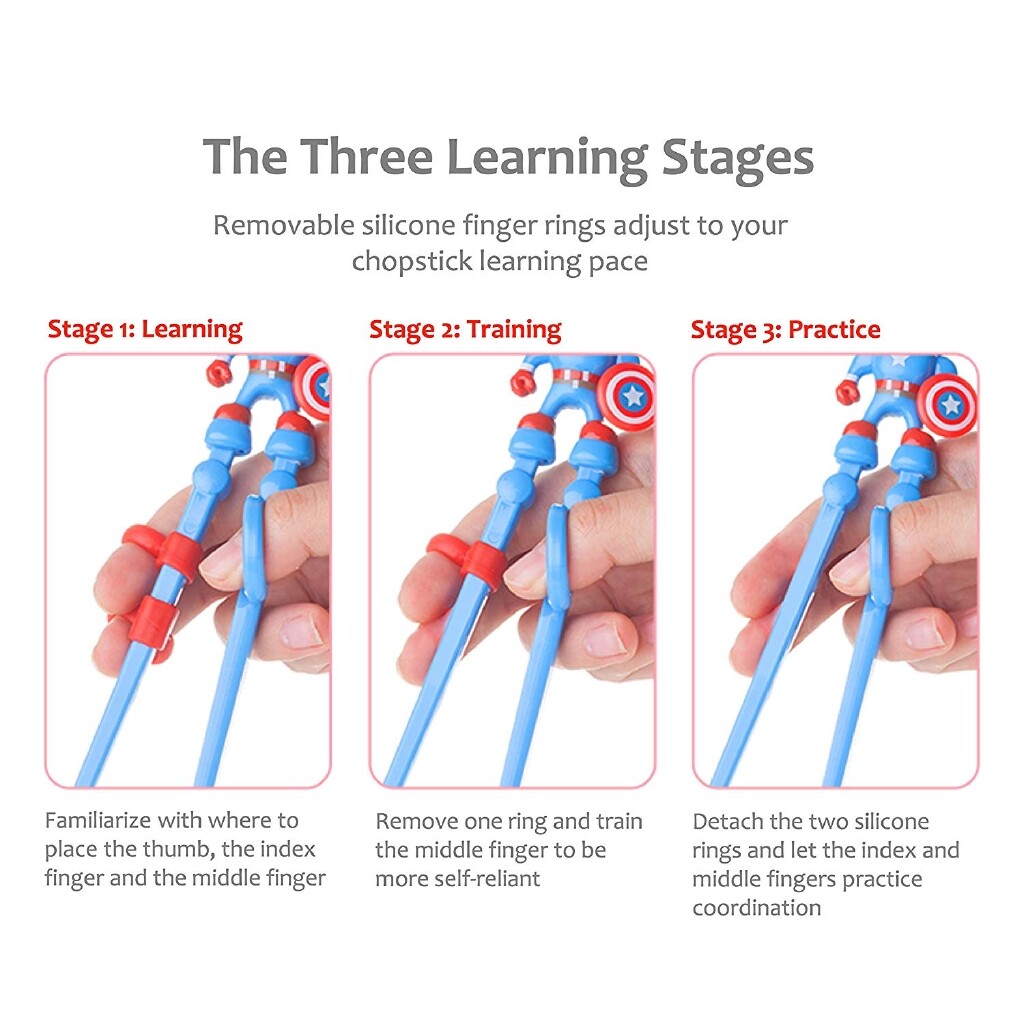 The Three Learning Stages

Removable silicone finger rings adjust to your chopstick learning pace

Stage 1: Learning

Familiarize with where to place the thumb, the index finger and the middle finger

Stage 2: Training

Remove one ring and train the middle finger to be more self-reliant

Stage 3: Practice

Detach the two silicone rings and let the index and middle fingers practice coordination