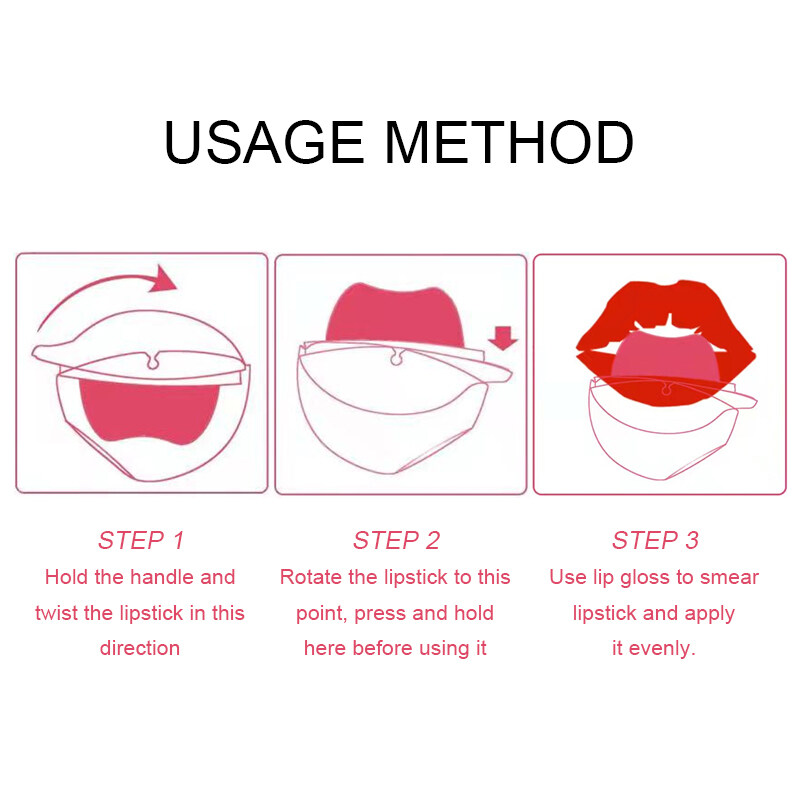 USAGE METHOD

STEP 1
Hold the handle and twist the lipstick in this direction

STEP 2
Rotate the lipstick to this point, press and hold here before using it

STEP 3
Use lip gloss to smear lipstick and apply it evenly.