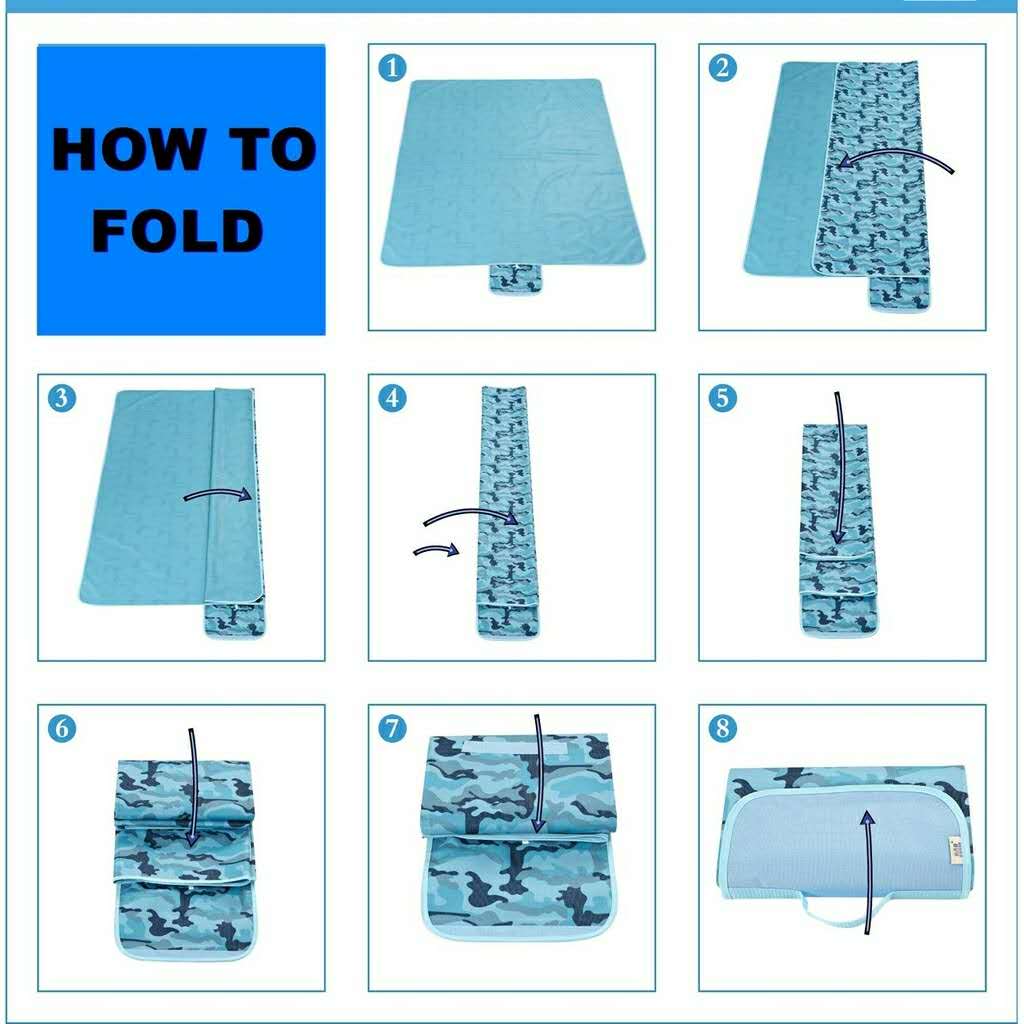 HOW TO FOLD

1

2

3

4

5

6

7

8